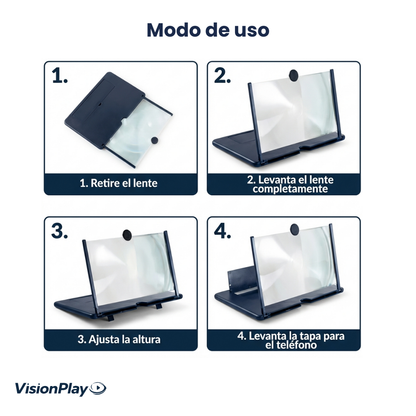 Modo de uso

1.

1. Retire el lente

2.

2. Levanta el lente completamente

3.

3. Ajusta la altura

4.

4. Levanta la tapa para el teléfono

VisionPlay