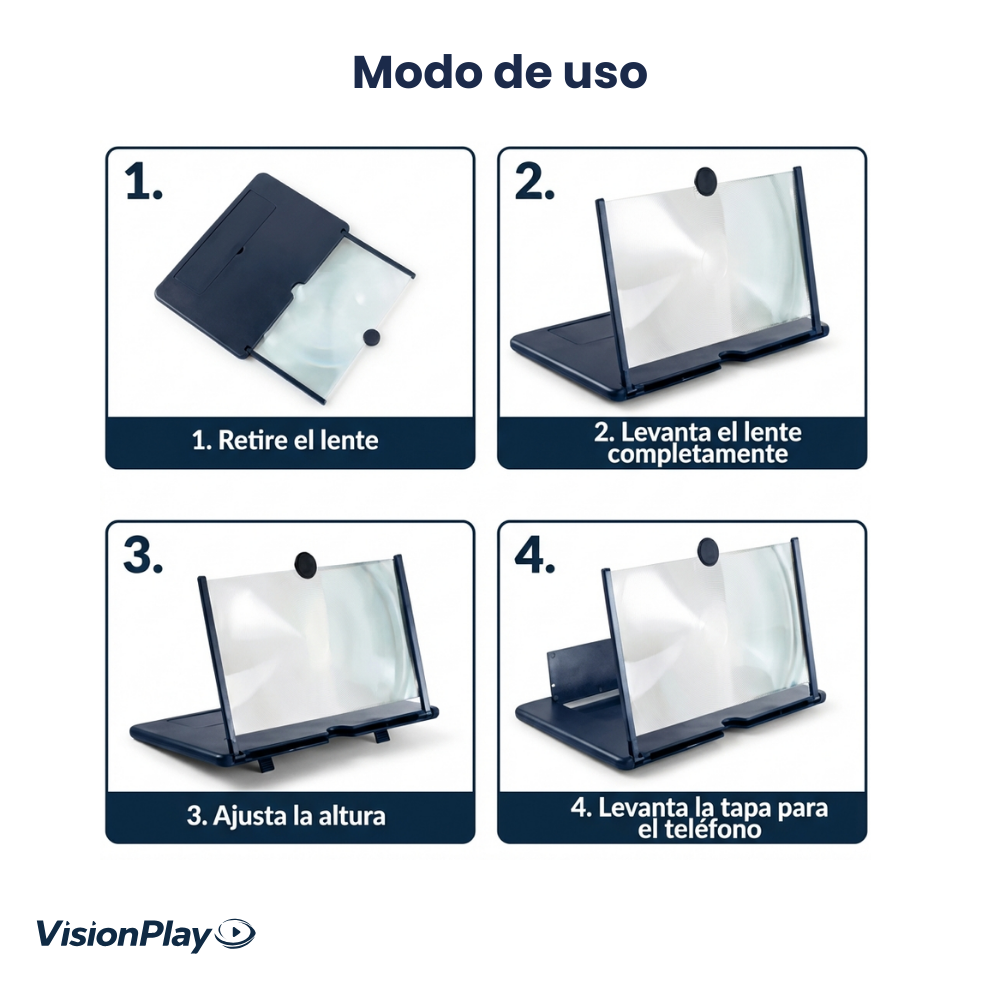 Modo de uso

1.

1. Retire el lente

2.

2. Levanta el lente completamente

3.

3. Ajusta la altura

4.

4. Levanta la tapa para el teléfono

VisionPlay